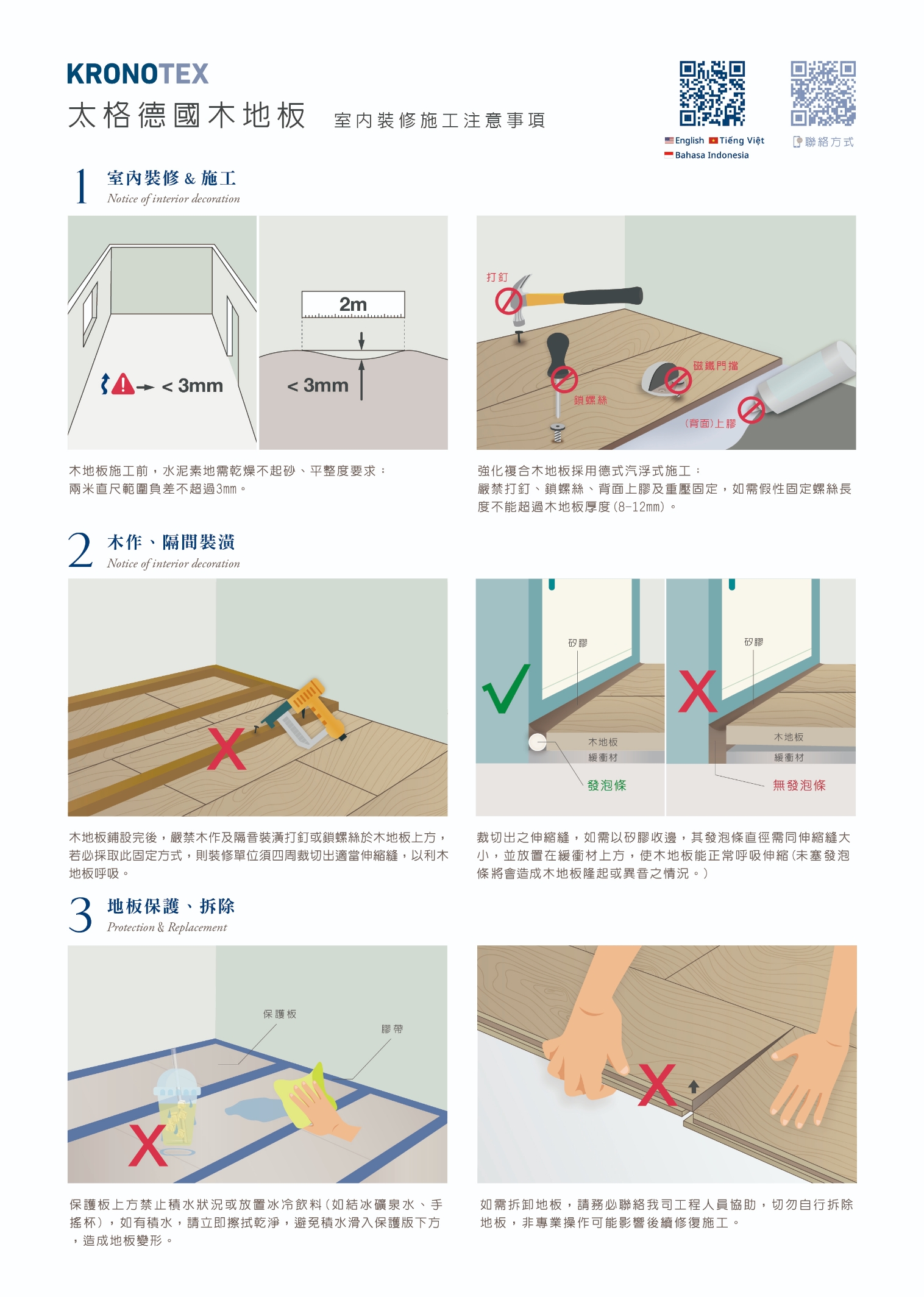 KRONOTEX

太格德國木地板 室內裝修施工注意事項

English Tiếng Việt
Bahasa Indonesia

聯絡方式

1 室內裝修 & 施工
Notice of interior decoration

< 3mm

2m

< 3mm

木地板施工前，水泥素地需乾燥不起砂、平整度要求：
兩米直尺範圍負差不超過3mm。

打釘

磁鐵門擋

鎖螺絲

(背面)上膠

強化複合木地板採用德式汽浮式施工：
嚴禁打釘、鎖螺絲、背面上膠及重壓固定，如需假性固定螺絲長度不能超過木地板厚度(8-12mm)。

2 木作、隔間裝潢
Notice of interior decoration

木地板鋪設完後，嚴禁木作及隔音裝潢打釘或鎖螺絲於木地板上方，若必採取此固定方式，則裝修單位須四周裁切出適當伸縮縫，以利木地板呼吸。

矽膠

木地板

緩衝材

發泡條

矽膠

木地板

緩衝材

無發泡條

裁切出之伸縮縫，如需以矽膠收邊，其發泡條直徑需同伸縮縫大小，並放置在緩衝材上方，使木地板能正常呼吸伸縮(未塞發泡條將會造成木地板隆起或異音之情況。)

3 地板保護、拆除
Protection & Replacement

保護板

膠帶

保護板上方禁止積水狀況或放置冰冷飲料(如結冰礦泉水、手搖杯)，如有積水，請立即擦拭乾淨，避免積水滑入保護版下方，造成地板變形。

如需拆卸地板，請務必聯絡我司工程人員協助，切勿自行拆除地板，非專業操作可能影響後續修復施工。